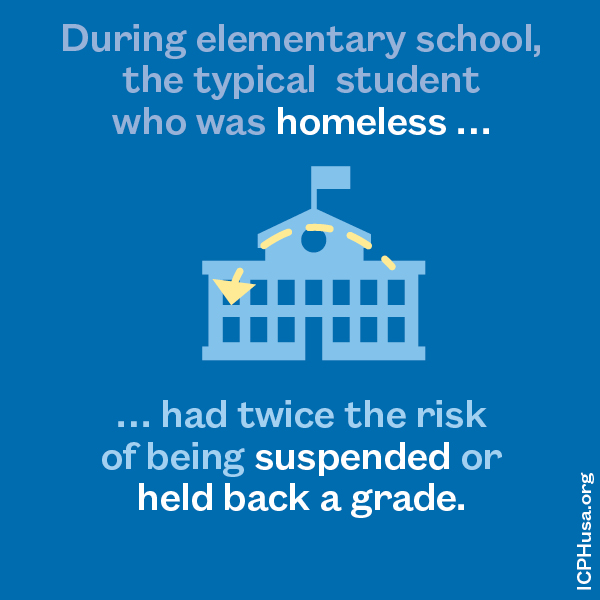 During elementary school, the typical student who was homeless ...

... had twice the risk of being suspended or held back a grade.

ICPHusa.org