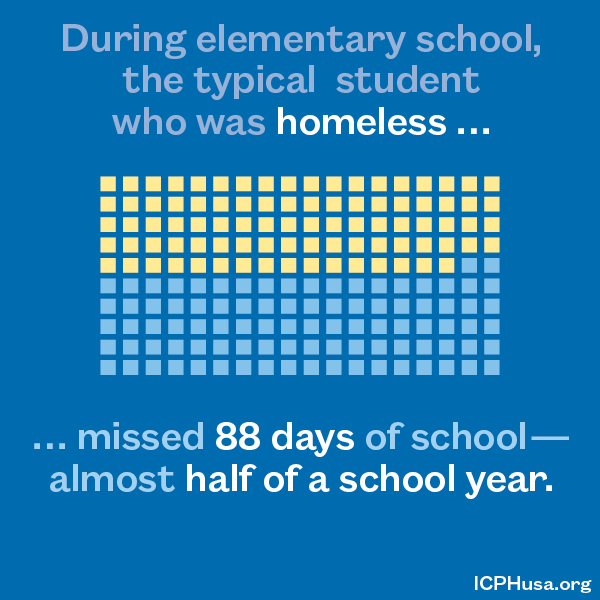 During elementary school, the typical student who was homeless ...

... missed 88 days of school— almost half of a school year.

ICPHusa.org