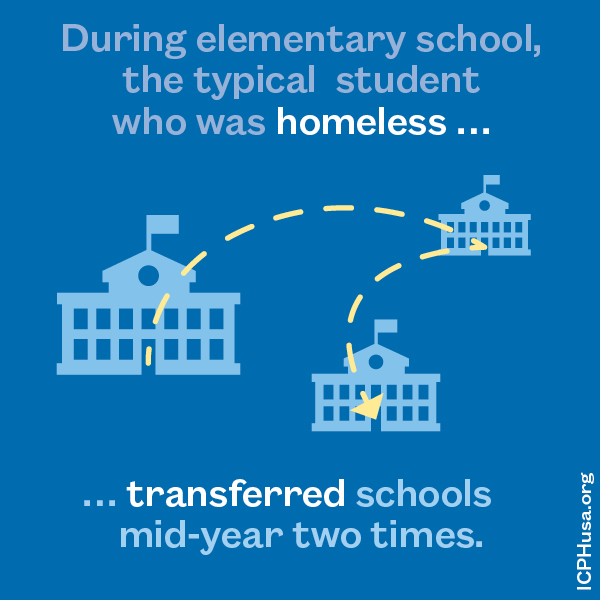 During elementary school, the typical student who was homeless ...

... transferred schools mid-year two times.

ICPHusa.org